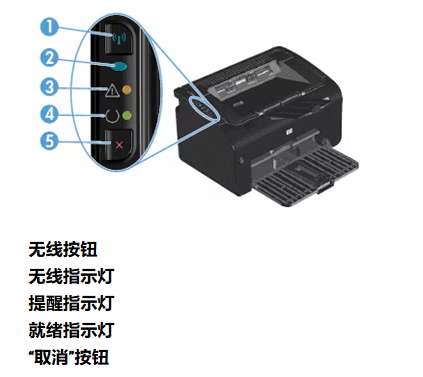 1
2
3
4
5

无线按钮
无线指示灯
提醒指示灯
就绪指示灯
“取消”按钮